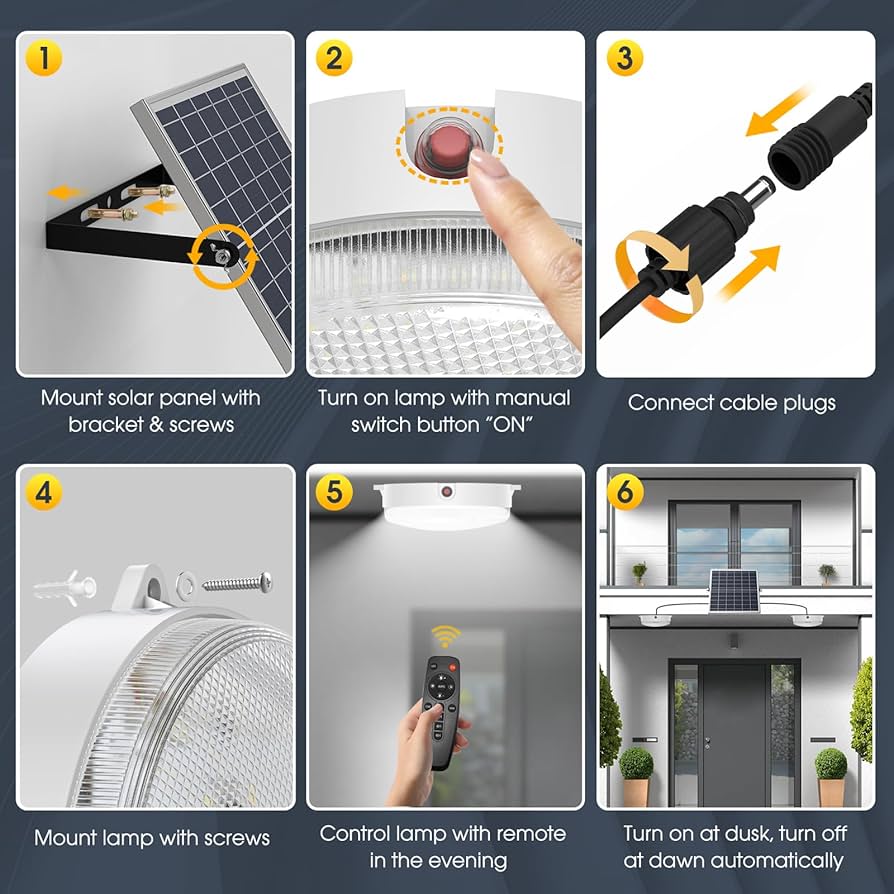 1

Mount solar panel with bracket & screws

2

Turn on lamp with manual switch button "ON"

3

Connect cable plugs

4

Mount lamp with screws

5

Control lamp with remote in the evening

6

Turn on at dusk, turn off at dawn automatically